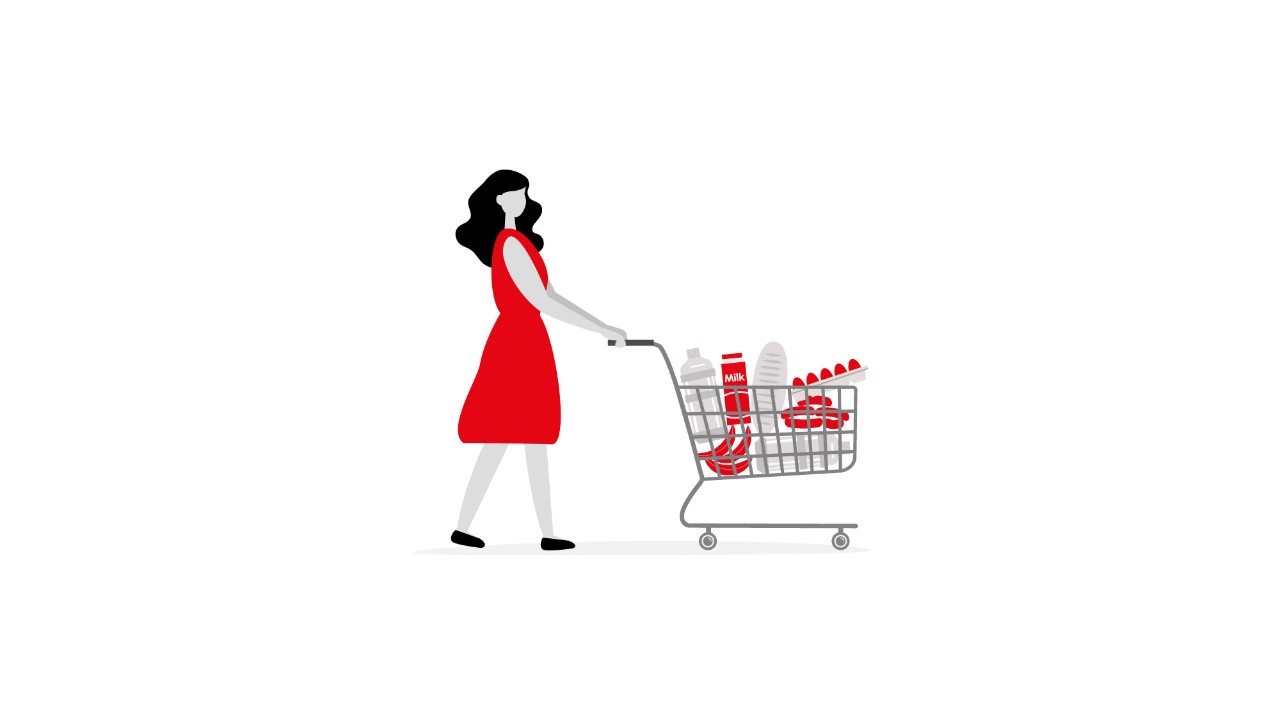 Milk