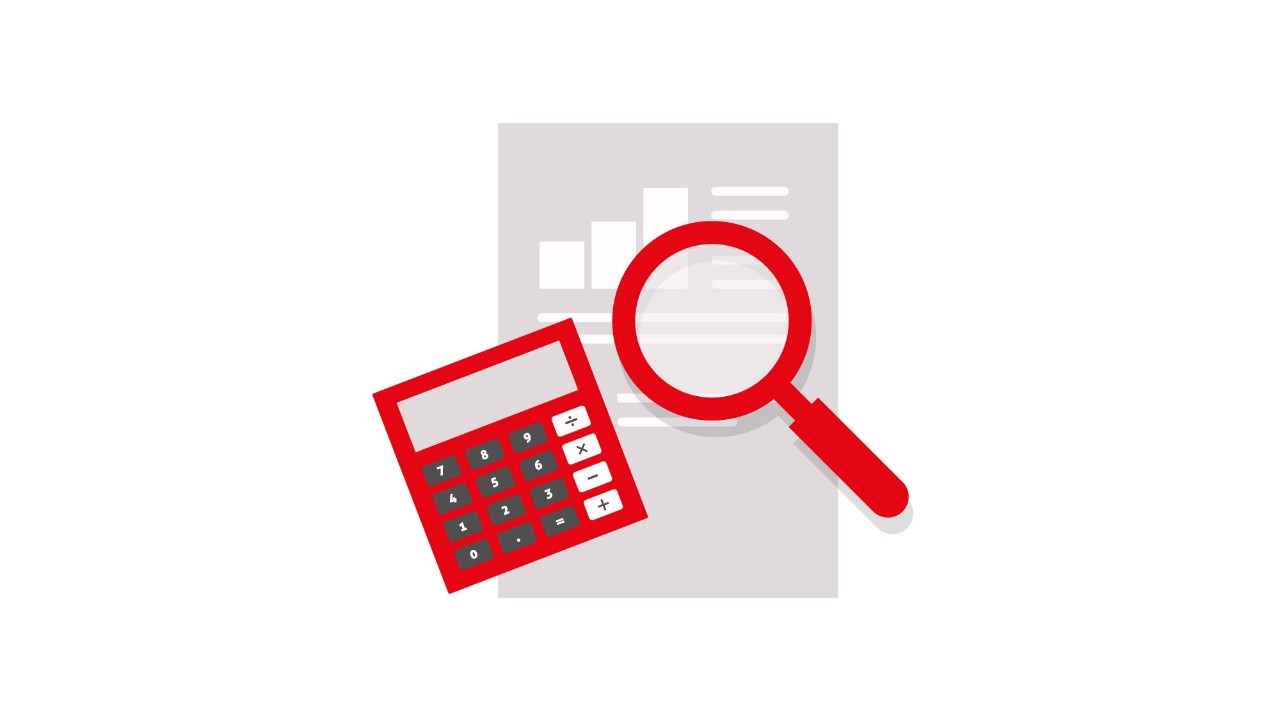 7 8 9 ÷
4 5 6 ×
1 2 3 −
0 . = +